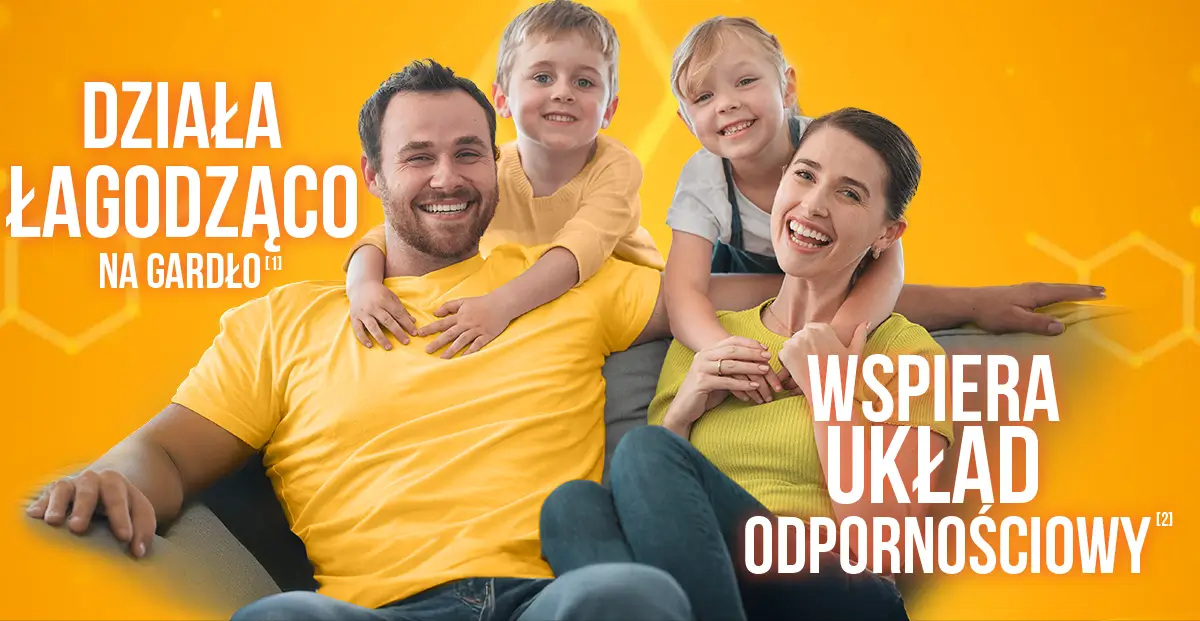 DZIAŁA ŁAGODZĄCO NA GARDŁO [1]

WSPIERA UKŁAD ODPORNOŚCIOWY [2]