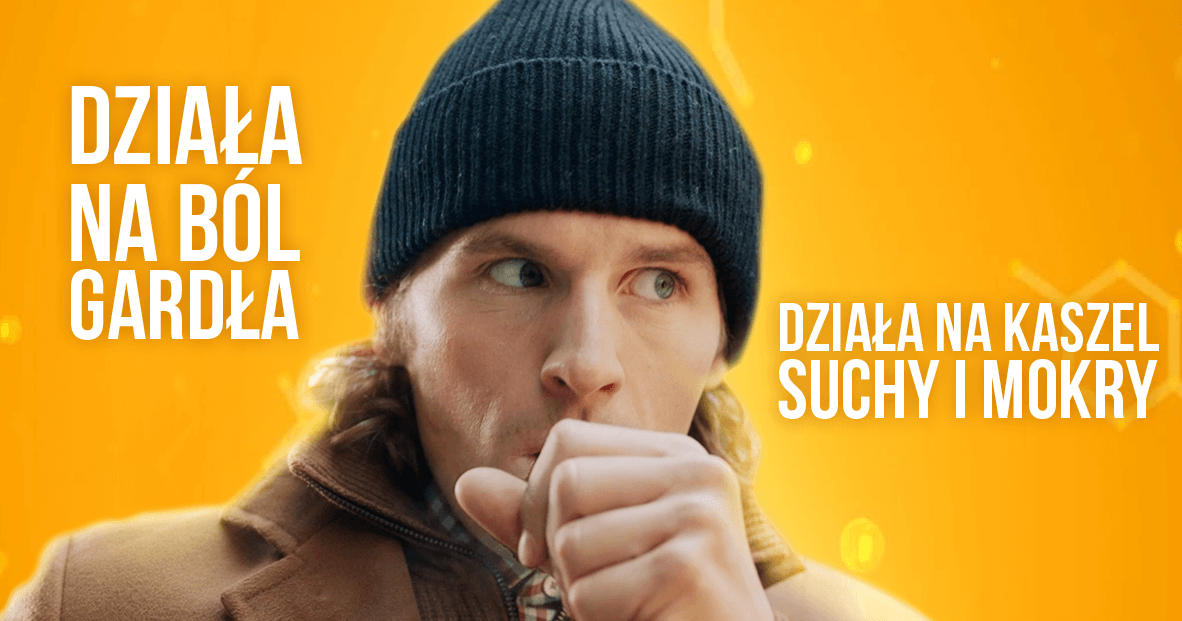 DZIAŁA NA BÓL GARDŁA

DZIAŁA NA KASZEL SUCHY I MOKRY